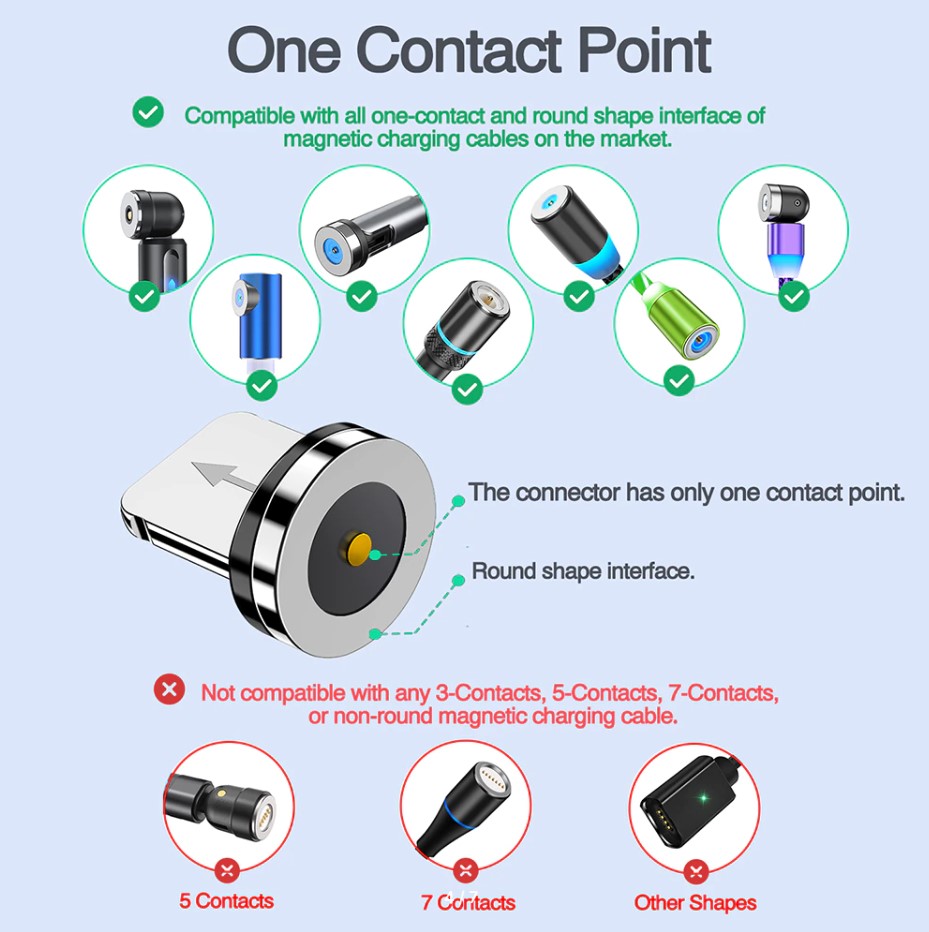 One Contact Point

Compatible with all one-contact and round shape interface of magnetic charging cables on the market.

The connector has only one contact point.

Round shape interface.

Not compatible with any 3-Contacts, 5-Contacts, 7-Contacts, or non-round magnetic charging cable.

5 Contacts

7 Contacts

Other Shapes